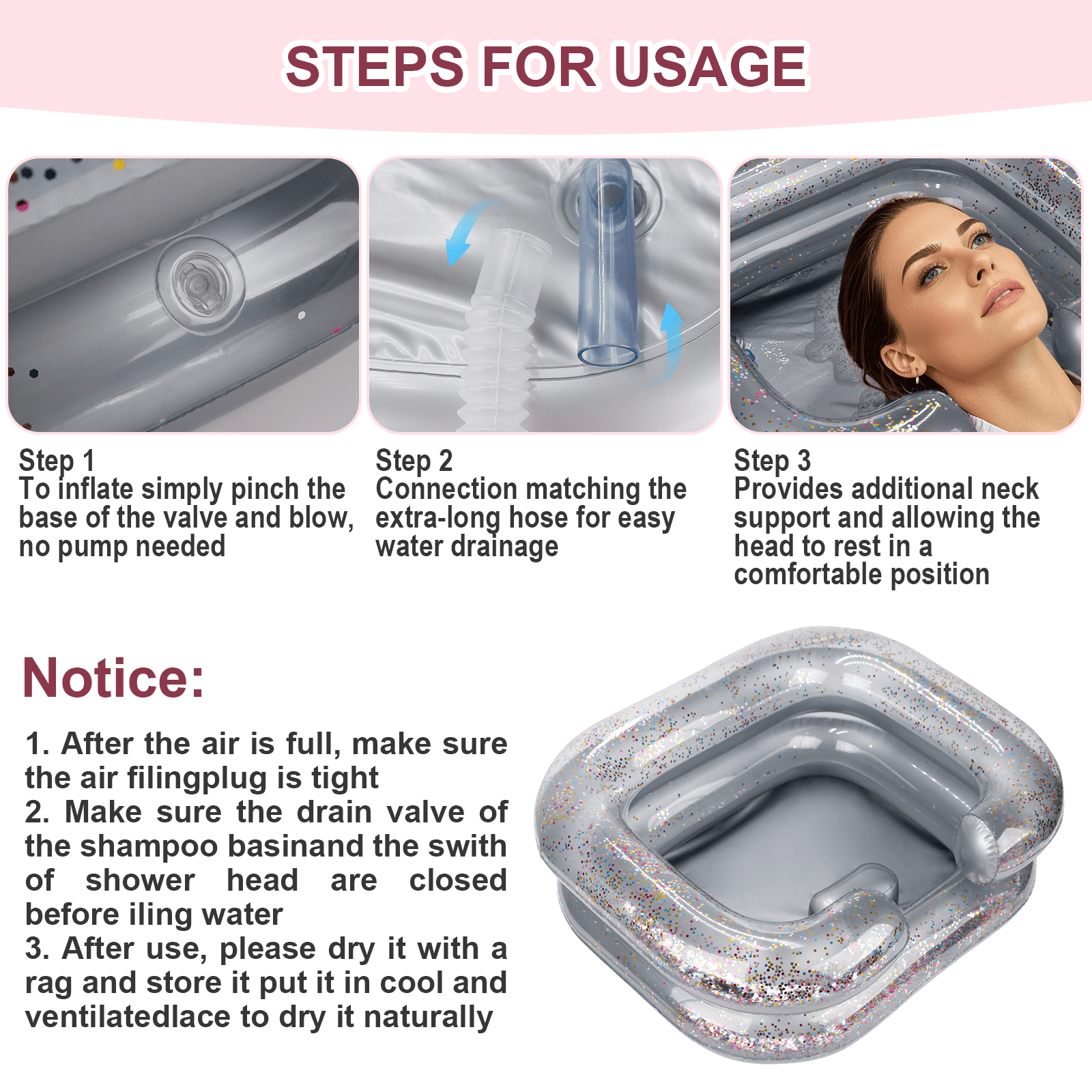 STEPS FOR USAGE

Step 1
To inflate simply pinch the base of the valve and blow, no pump needed

Step 2
Connection matching the extra-long hose for easy water drainage

Step 3
Provides additional neck support and allowing the head to rest in a comfortable position

Notice:

1. After the air is full, make sure the air filingplug is tight
2. Make sure the drain valve of the shampoo basinand the swith of shower head are closed before iling water
3. After use, please dry it with a rag and store it put it in cool and ventilatedlace to dry it naturally